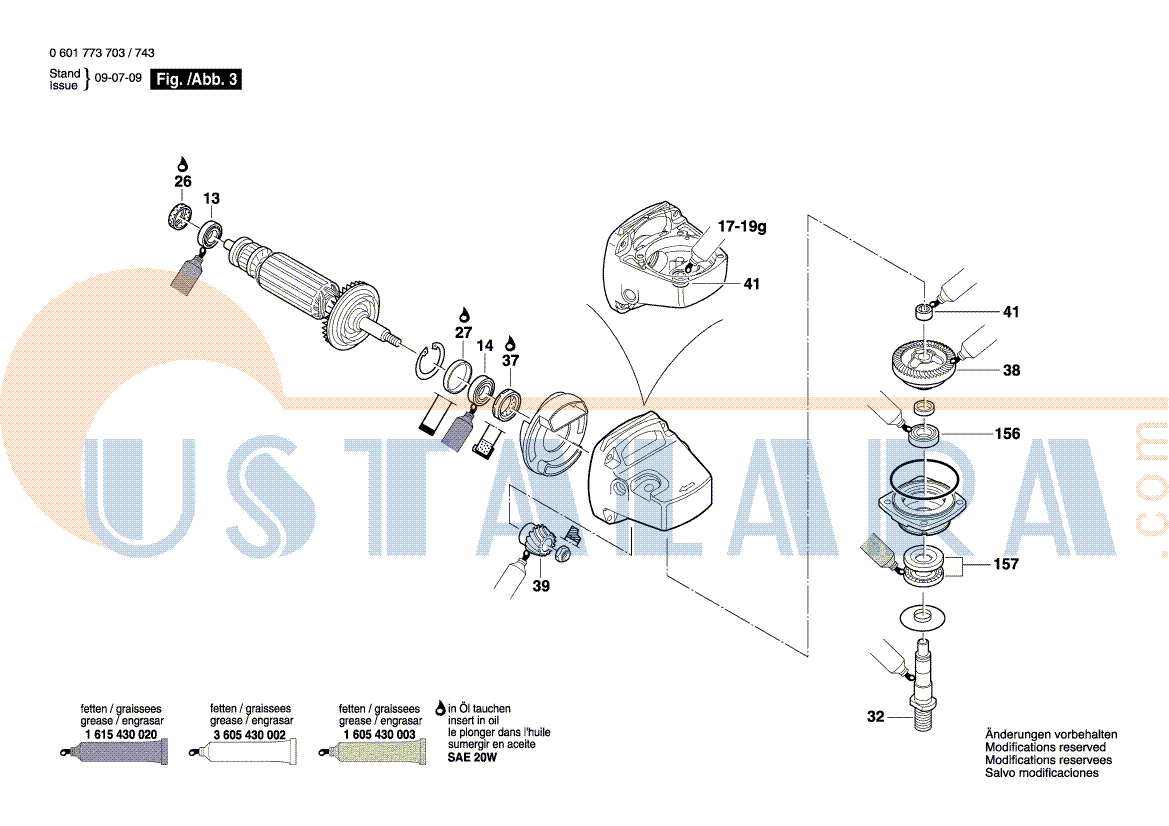 0 601 773 703 / 743
Stand Issue } 09-07-09 Fig. /Abb. 3

26
13
27
14
37
17-19g
41
41
38
156
157
39
32

USTALARA.com

fetten / graissees
grease / engrasar
1 615 430 020

fetten / graissees
grease / engrasar
3 605 430 002

fetten / graissees
grease / engrasar
1 605 430 003

in Öl tauchen
insert in oil
le plonger dans l'huile
sumergir en aceite
SAE 20W

Änderungen vorbehalten
Modifications reserved
Modifications reservees
Salvo modificaciones